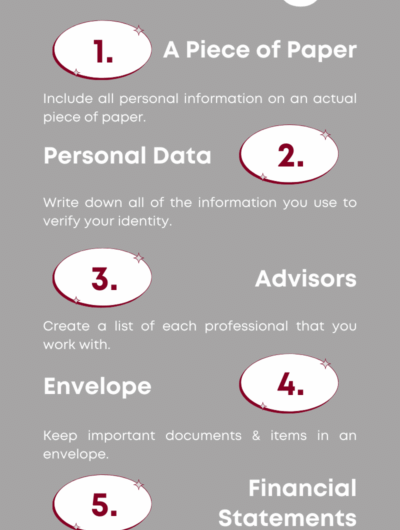 1.

A Piece of Paper

Include all personal information on an actual piece of paper.

Personal Data

2.

Write down all of the information you use to verify your identity.

3.

Advisors

Create a list of each professional that you work with.

Envelope

4.

Keep important documents & items in an envelope.

5.

Financial Statements